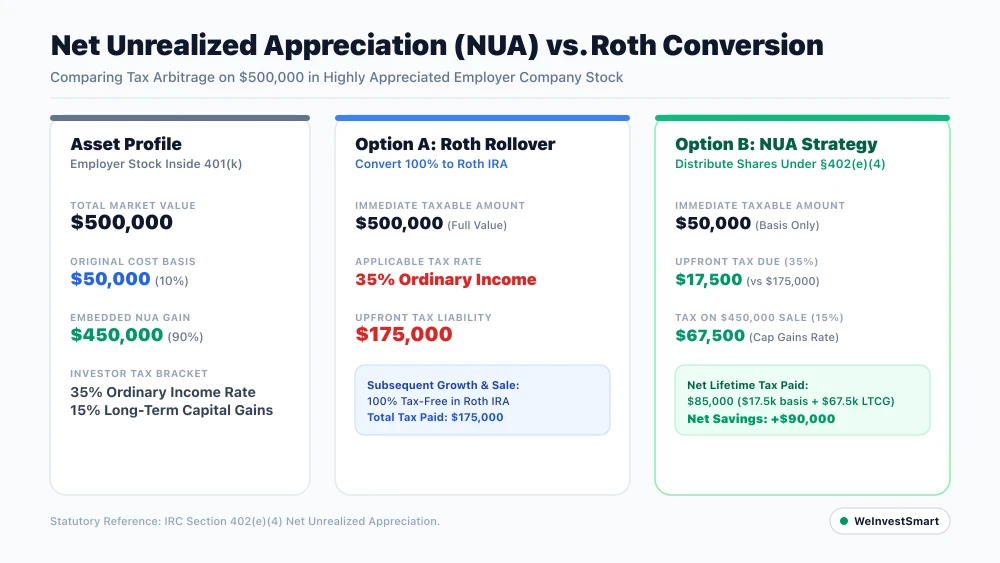 Net Unrealized Appreciation (NUA) vs. Roth Conversion

Comparing Tax Arbitrage on $500,000 in Highly Appreciated Employer Company Stock

Asset Profile
Employer Stock Inside 401(k)

TOTAL MARKET VALUE
$500,000

ORIGINAL COST BASIS
$50,000 (10%)

EMBEDDED NUA GAIN
$450,000 (90%)

INVESTOR TAX BRACKET
35% Ordinary Income Rate
15% Long-Term Capital Gains

Option A: Roth Rollover
Convert 100% to Roth IRA

IMMEDIATE TAXABLE AMOUNT
$500,000 (Full Value)

APPLICABLE TAX RATE
35% Ordinary Income

UPFRONT TAX LIABILITY
$175,000

Subsequent Growth & Sale:
100% Tax-Free in Roth IRA
Total Tax Paid: $175,000

Option B: NUA Strategy
Distribute Shares Under §402(e)(4)

IMMEDIATE TAXABLE AMOUNT
$50,000 (Basis Only)

UPFRONT TAX DUE (35%)
$17,500 (vs $175,000)

TAX ON $450,000 SALE (15%)
$67,500 (Cap Gains Rate)

Net Lifetime Tax Paid:
$85,000 ($17.5k basis + $67.5k LTCG)
Net Savings: +$90,000

Statutory Reference: IRC Section 402(e)(4) Net Unrealized Appreciation.

WeInvestSmart